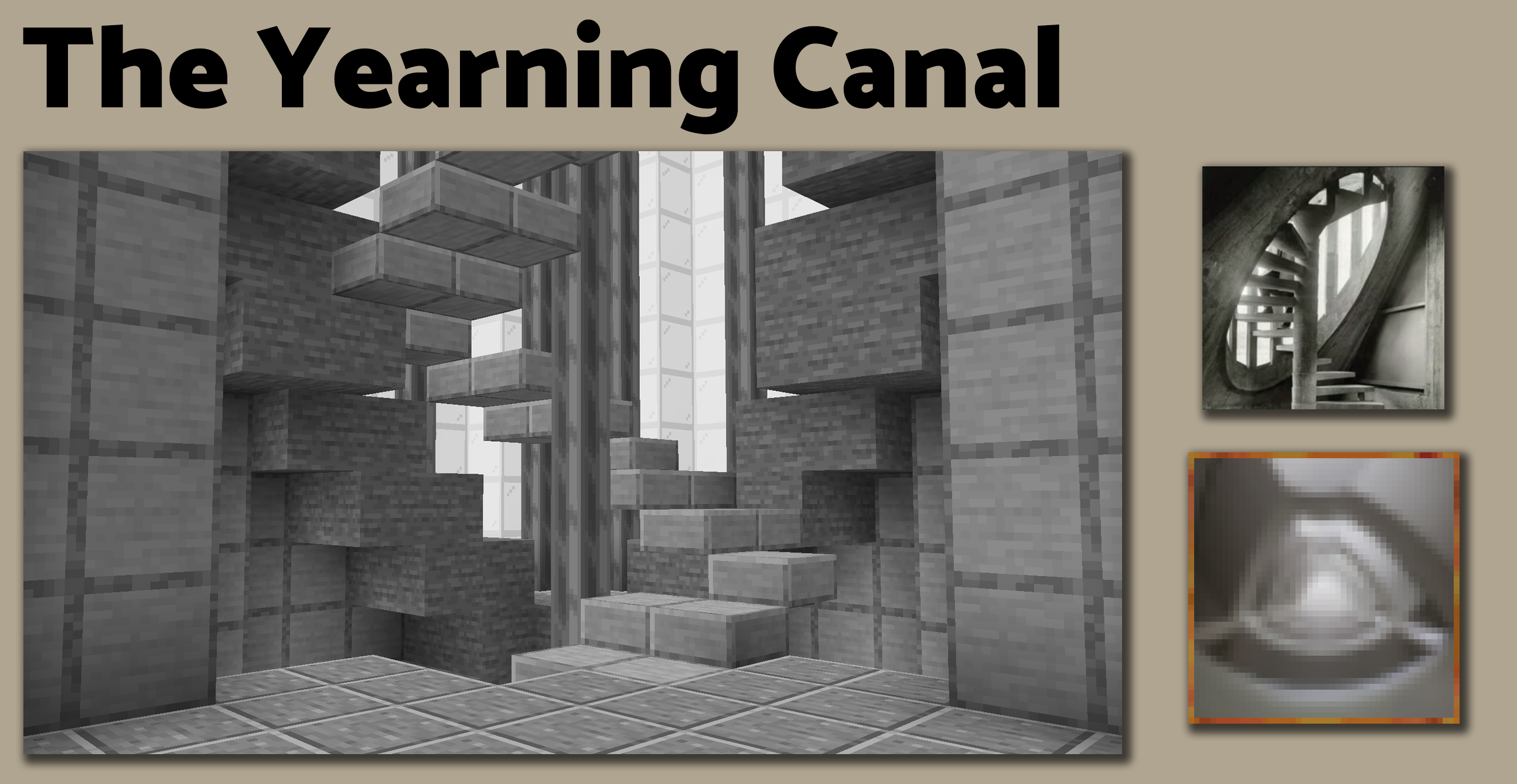 The Yearning Canal