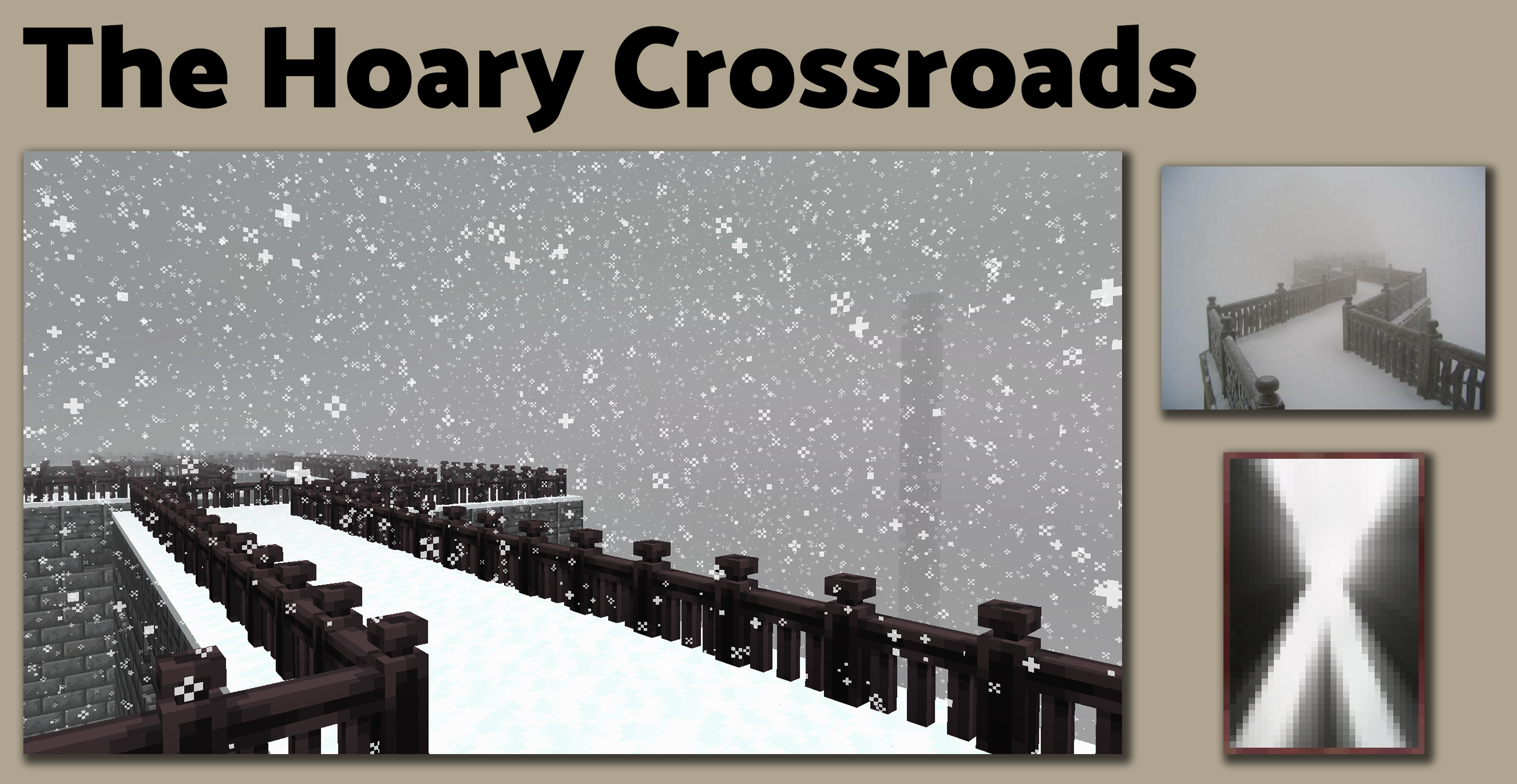 The Hoary Crossroads