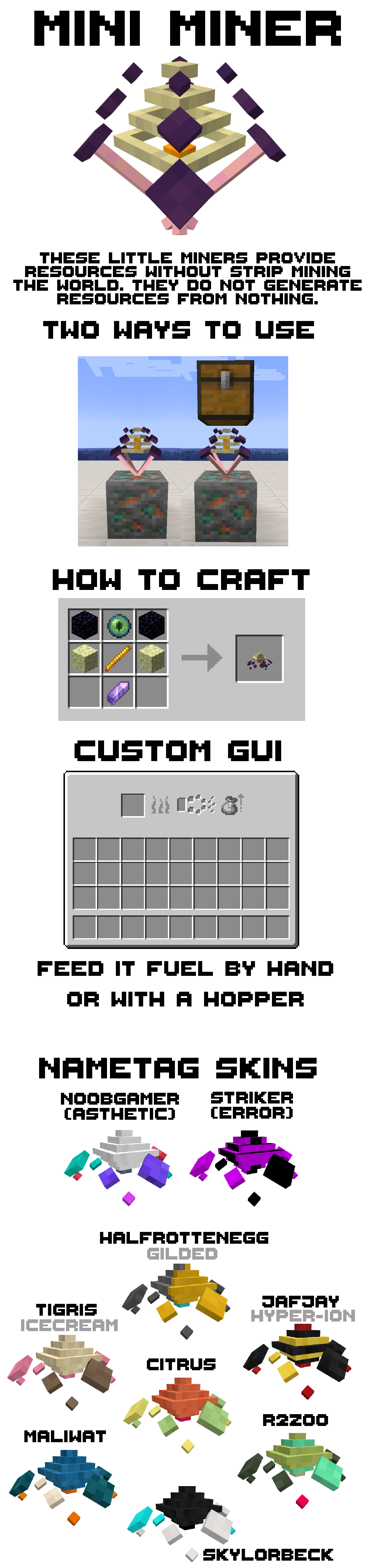 MINI MINER

THESE LITTLE MINERS PROVIDE RESOURCES WITHOUT STRIP MINING THE WORLD. THEY DO NOT GENERATE RESOURCES FROM NOTHING.

TWO WAYS TO USE

HOW TO CRAFT

CUSTOM GUI

FEED IT FUEL BY HAND OR WITH A HOPPER

NAMETAG SKINS

NOOBGAMER (ASTHETIC)

STRIKER (ERROR)

HALFROTTENEGG GILDED

TIGRIS ICECREAM

JAFJAY HYPER-ION

CITRUS

R2ZOO

MALIWAT

SKYLORBECK