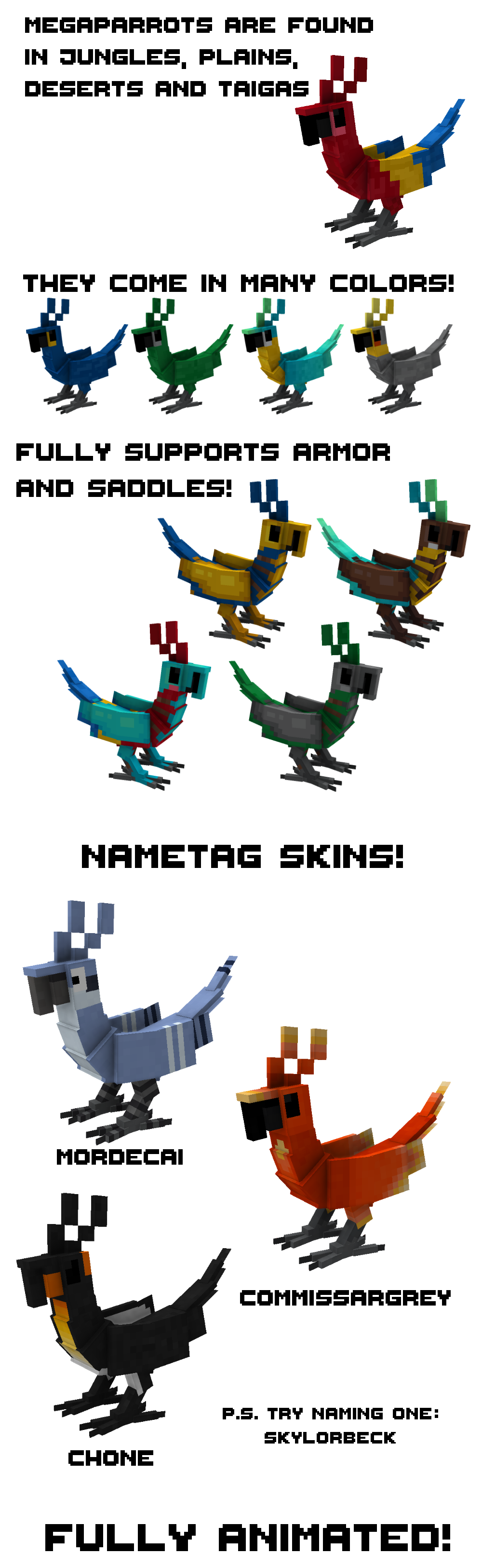 MEGAPARROTS ARE FOUND IN JUNGLES, PLAINS, DESERTS AND TAIGAS

THEY COME IN MANY COLORS!

FULLY SUPPORTS ARMOR AND SADDLES!

NAMETAG SKINS!

MORDECAI

COMMISSARGREY

CHONE

P.S. TRY NAMING ONE: SKYLORBECK

FULLY ANIMATED!