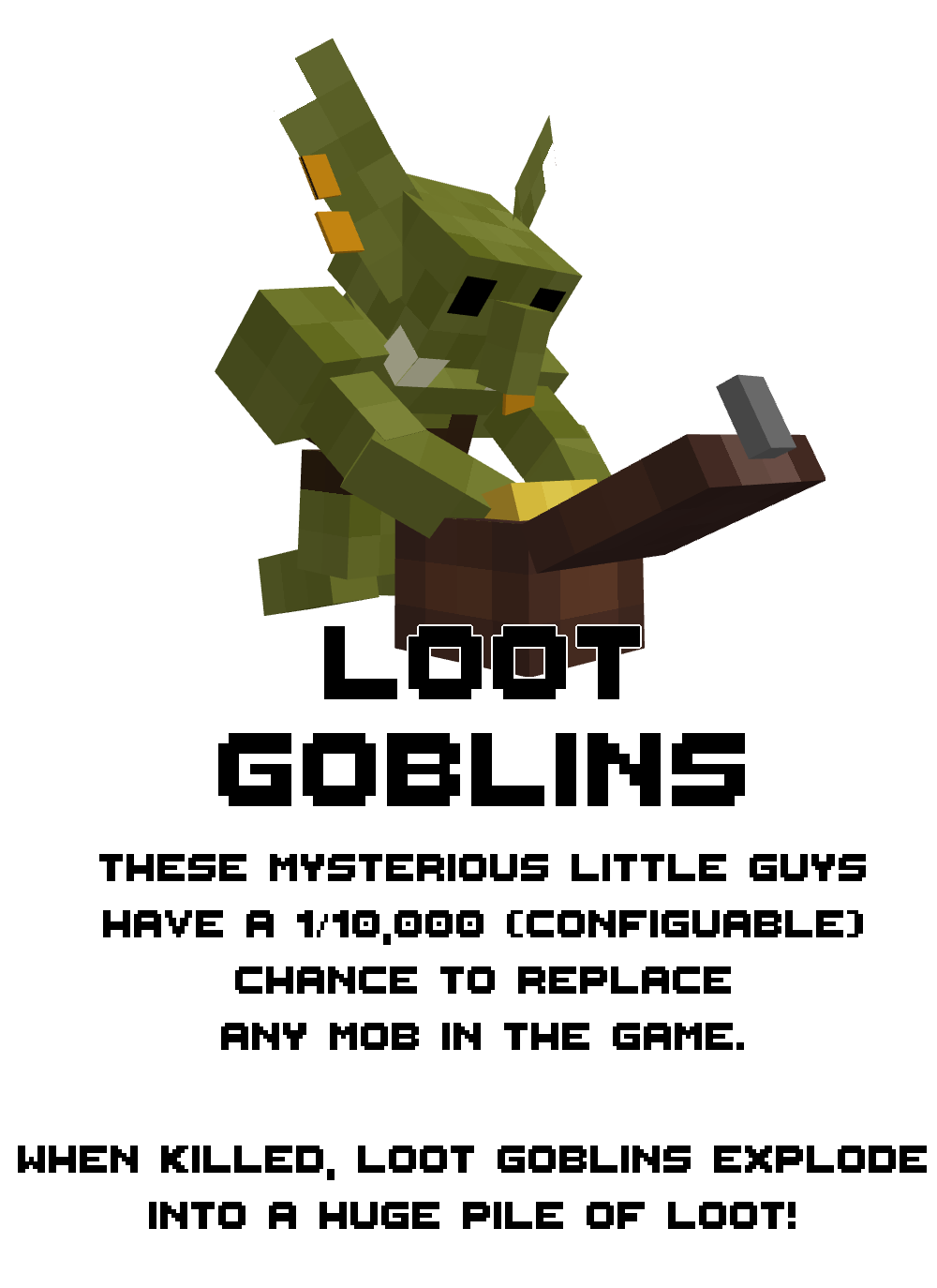 LOOT GOBLINS

THESE MYSTERIOUS LITTLE GUYS HAVE A 1/10,000 (CONFIGUABLE) CHANCE TO REPLACE ANY MOB IN THE GAME.

WHEN KILLED, LOOT GOBLINS EXPLODE INTO A HUGE PILE OF LOOT!