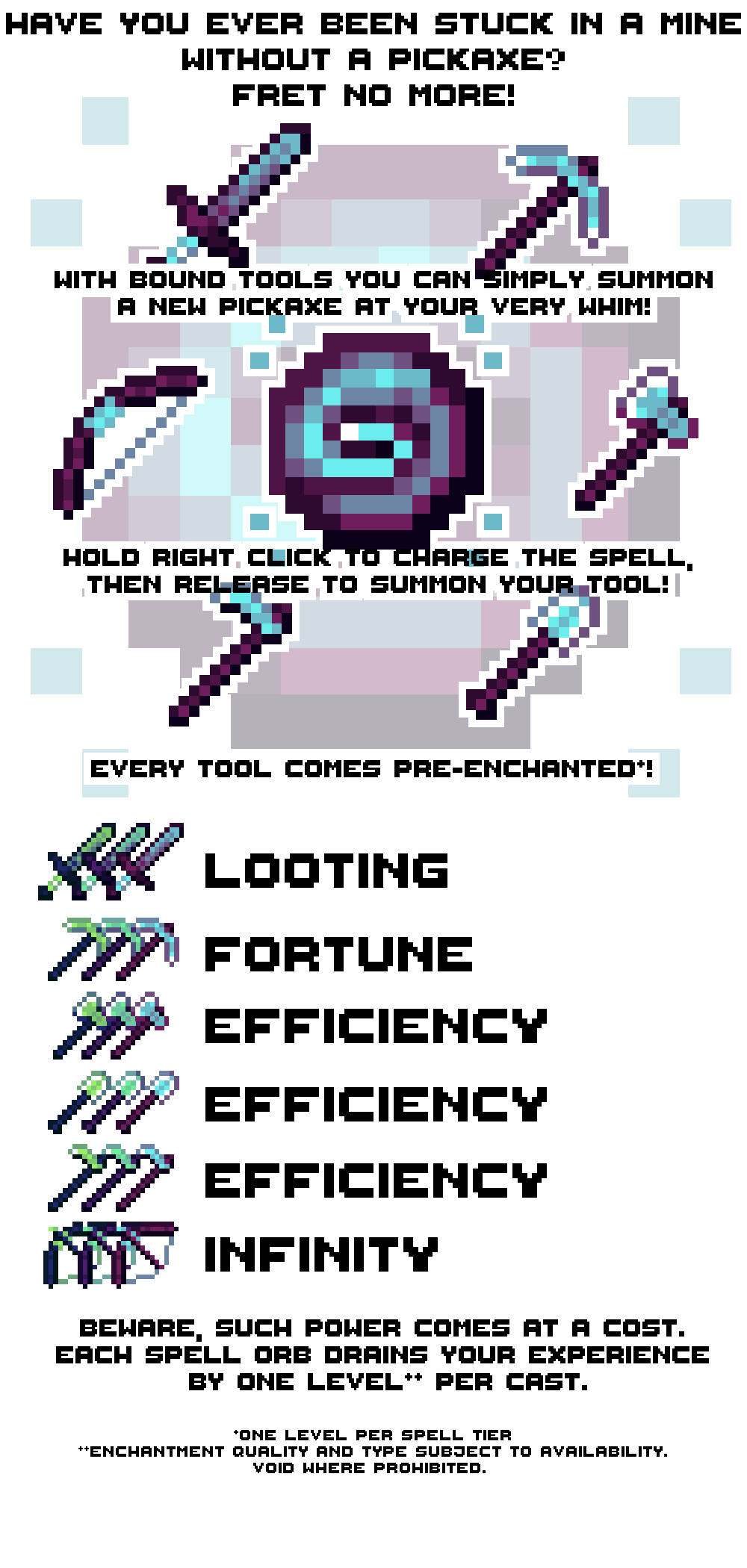 HAVE YOU EVER BEEN STUCK IN A MINE WITHOUT A PICKAXE?
FRET NO MORE!

WITH BOUND TOOLS YOU CAN SIMPLY SUMMON A NEW PICKAXE AT YOUR VERY WHIM!

HOLD RIGHT CLICK TO CHARGE THE SPELL, THEN RELEASE TO SUMMON YOUR TOOL!

EVERY TOOL COMES PRE-ENCHANTED*!

LOOTING
FORTUNE
EFFICIENCY
EFFICIENCY
EFFICIENCY
INFINITY

BEWARE, SUCH POWER COMES AT A COST. EACH SPELL ORB DRAINS YOUR EXPERIENCE BY ONE LEVEL** PER CAST.

*ONE LEVEL PER SPELL TIER
**ENCHANTMENT QUALITY AND TYPE SUBJECT TO AVAILABILITY.
VOID WHERE PROHIBITED.