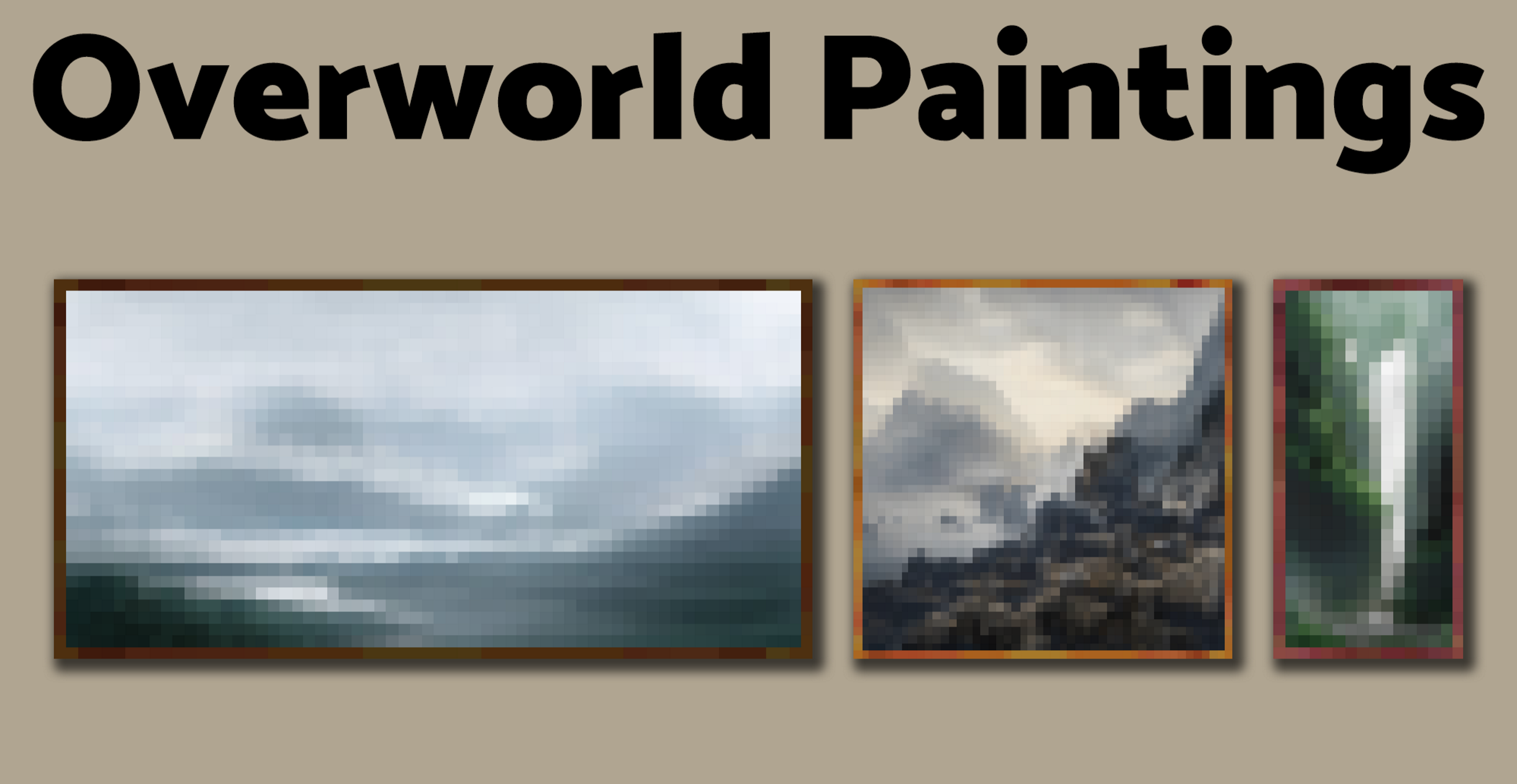 Overworld Paintings