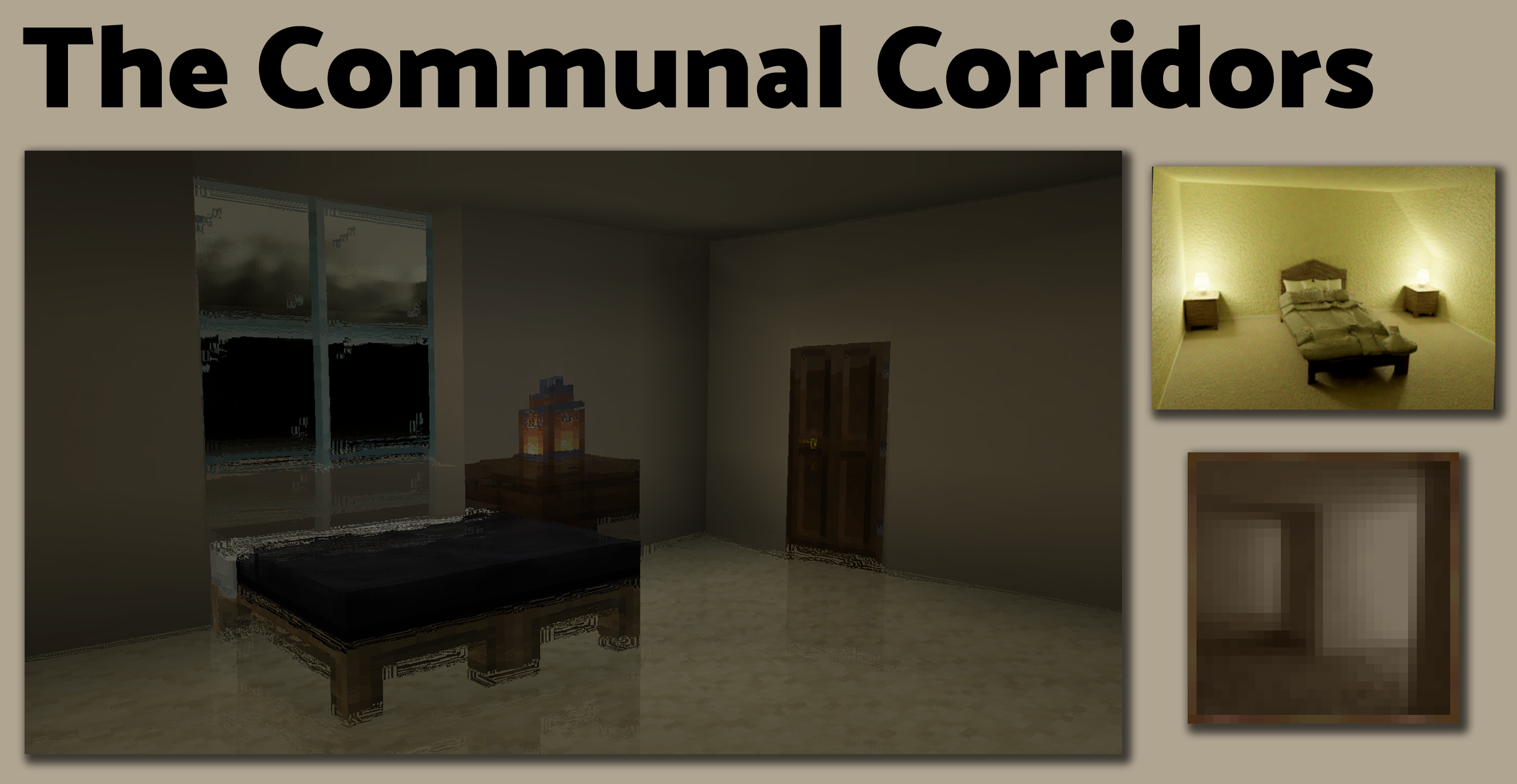 The Communal Corridors