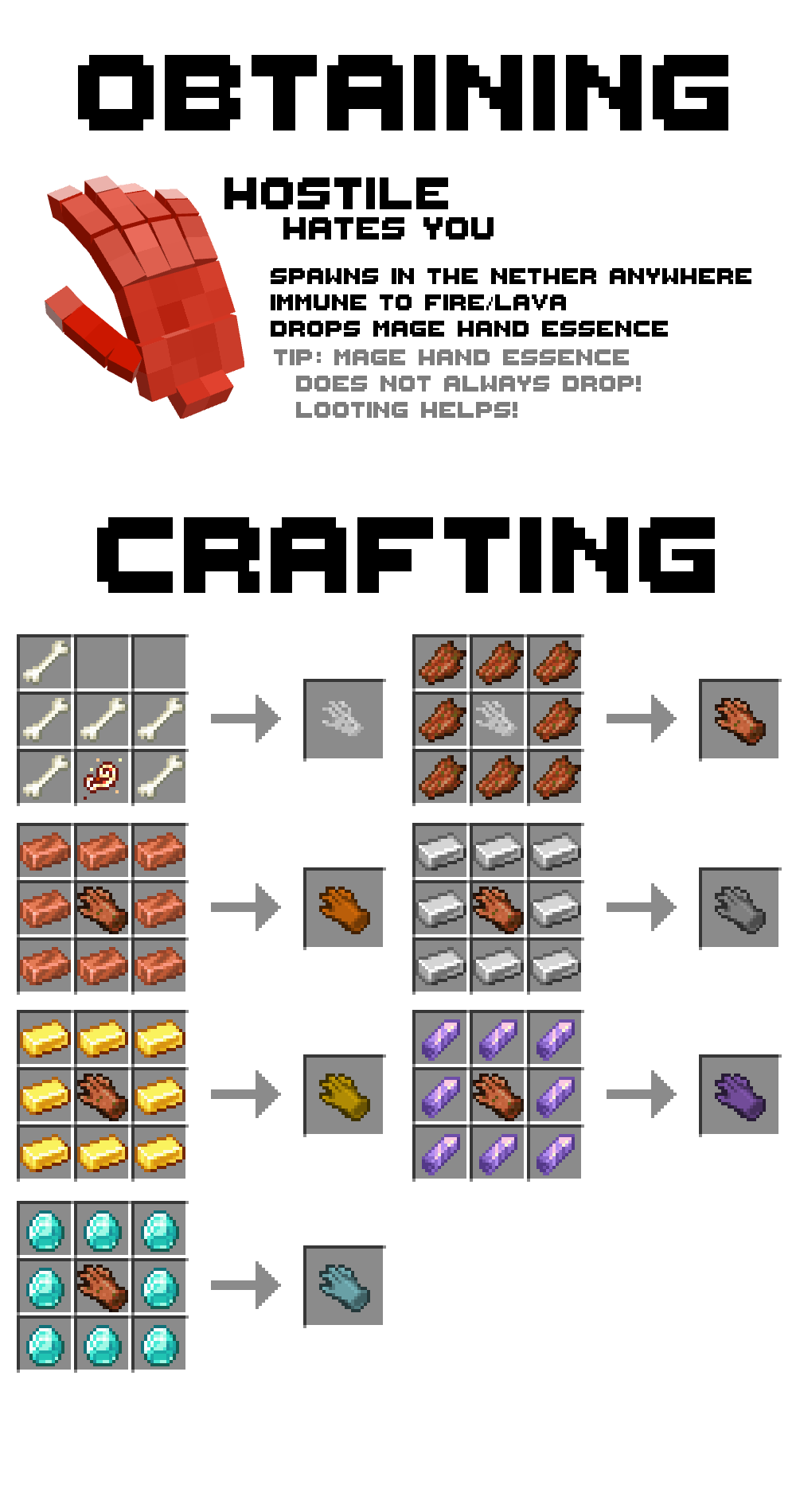 OBTAINING

HOSTILE
HATES YOU

SPAWNS IN THE NETHER ANYWHERE
IMMUNE TO FIRE/LAVA
DROPS MAGE HAND ESSENCE
TIP: MAGE HAND ESSENCE DOES NOT ALWAYS DROP! LOOTING HELPS!

CRAFTING