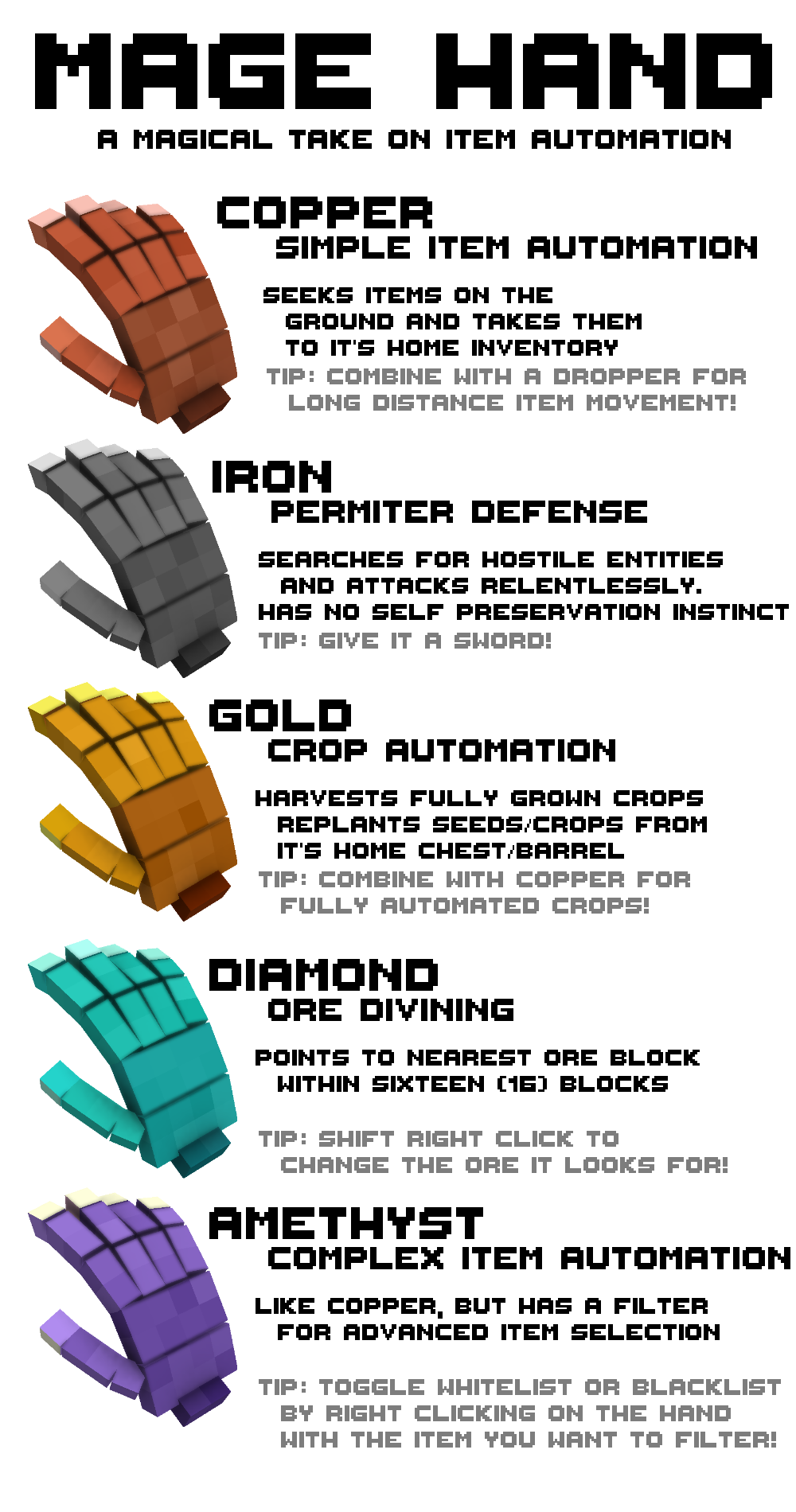 MAGE HAND

A MAGICAL TAKE ON ITEM AUTOMATION

COPPER
SIMPLE ITEM AUTOMATION

SEEKS ITEMS ON THE GROUND AND TAKES THEM TO IT'S HOME INVENTORY
TIP: COMBINE WITH A DROPPER FOR LONG DISTANCE ITEM MOVEMENT!

IRON
PERMITER DEFENSE

SEARCHES FOR HOSTILE ENTITIES AND ATTACKS RELENTLESSLY. HAS NO SELF PRESERVATION INSTINCT
TIP: GIVE IT A SWORD!

GOLD
CROP AUTOMATION

HARVESTS FULLY GROWN CROPS REPLANTS SEEDS/CROPS FROM IT'S HOME CHEST/BARREL
TIP: COMBINE WITH COPPER FOR FULLY AUTOMATED CROPS!

DIAMOND
ORE DIVINING

POINTS TO NEAREST ORE BLOCK WITHIN SIXTEEN (16) BLOCKS

TIP: SHIFT RIGHT CLICK TO CHANGE THE ORE IT LOOKS FOR!

AMETHYST
COMPLEX ITEM AUTOMATION

LIKE COPPER, BUT HAS A FILTER FOR ADVANCED ITEM SELECTION

TIP: TOGGLE WHITELIST OR BLACKLIST BY RIGHT CLICKING ON THE HAND WITH THE ITEM YOU WANT TO FILTER!