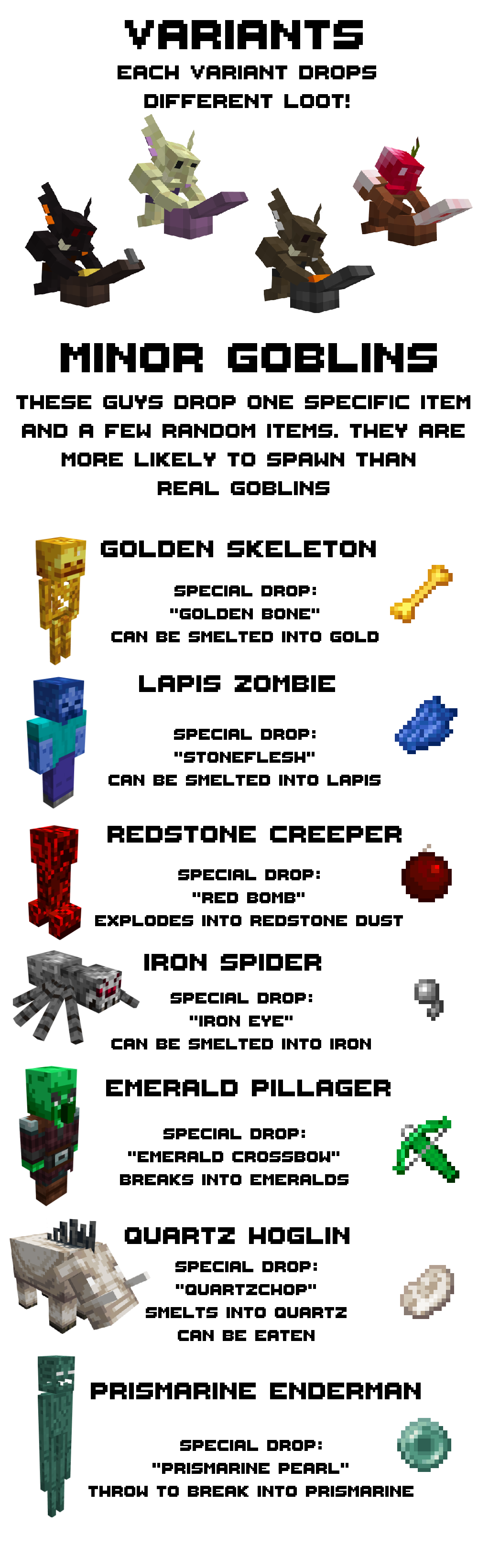 VARIANTS

EACH VARIANT DROPS DIFFERENT LOOT!

MINOR GOBLINS

THESE GUYS DROP ONE SPECIFIC ITEM AND A FEW RANDOM ITEMS. THEY ARE MORE LIKELY TO SPAWN THAN REAL GOBLINS

GOLDEN SKELETON

SPECIAL DROP:
"GOLDEN BONE"
CAN BE SMELTED INTO GOLD

LAPIS ZOMBIE

SPECIAL DROP:
"STONEFLESH"
CAN BE SMELTED INTO LAPIS

REDSTONE CREEPER

SPECIAL DROP:
"RED BOMB"
EXPLODES INTO REDSTONE DUST

IRON SPIDER

SPECIAL DROP:
"IRON EYE"
CAN BE SMELTED INTO IRON

EMERALD PILLAGER

SPECIAL DROP:
"EMERALD CROSSBOW"
BREAKS INTO EMERALDS

QUARTZ HOGLIN

SPECIAL DROP:
"QUARTZCHOP"
SMELTS INTO QUARTZ
CAN BE EATEN

PRISMARINE ENDERMAN

SPECIAL DROP:
"PRISMARINE PEARL"
THROW TO BREAK INTO PRISMARINE